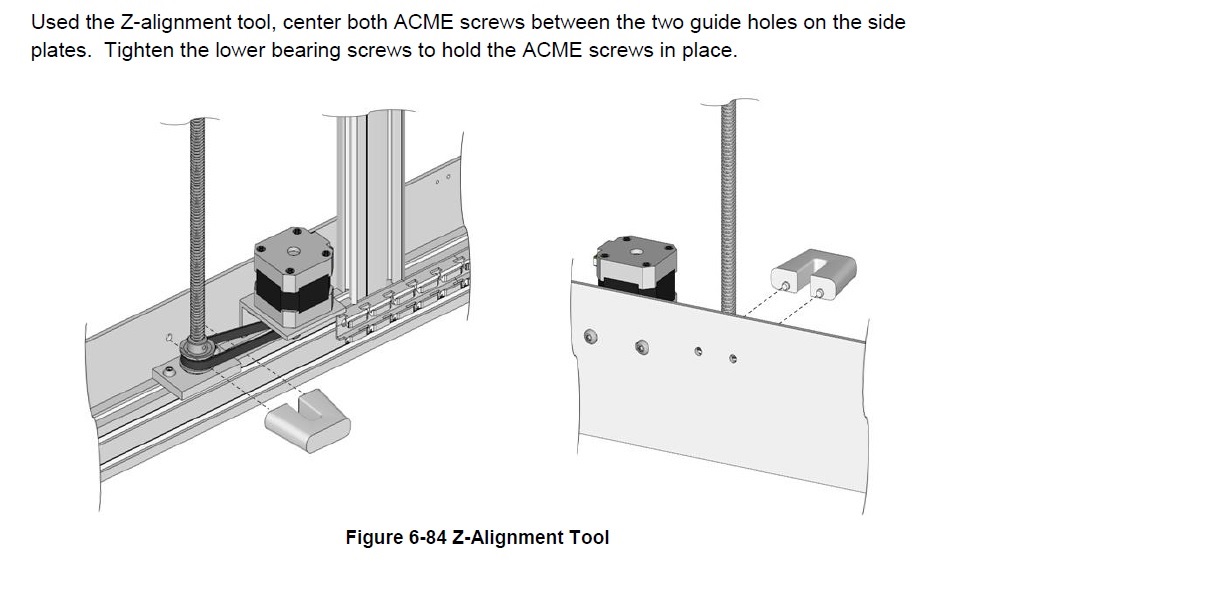 Used the Z-alignment tool, center both ACME screws between the two guide holes on the side plates.  Tighten the lower bearing screws to hold the ACME screws in place.

Figure 6-84 Z-Alignment Tool